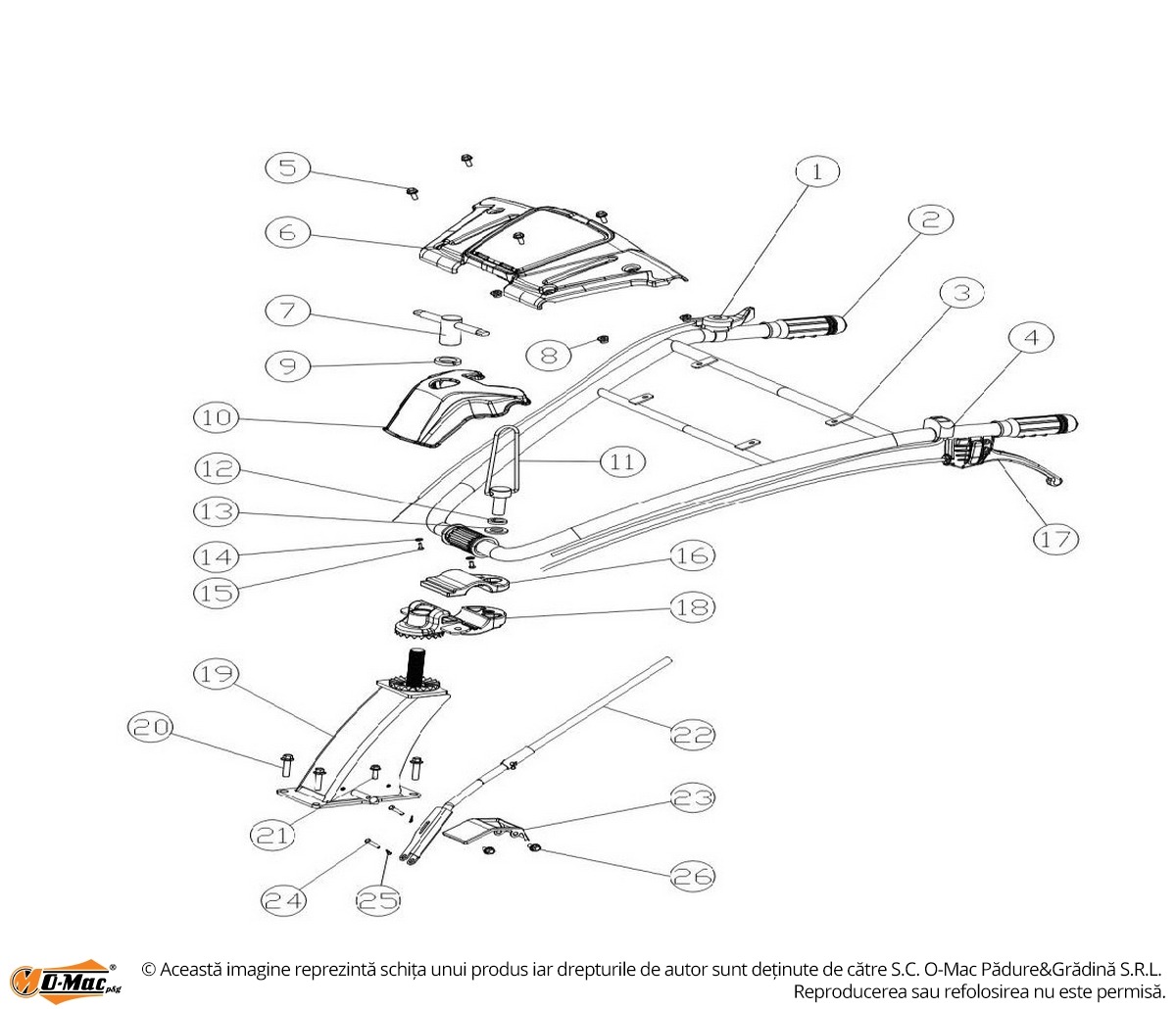 5
6
7
9
10
12
13
14
15
1
2
3
4
8
11
17
16
18
19
20
21
22
23
24
25
26

O-Mac® p&g

© Această imagine reprezintă schița unui produs iar drepturile de autor sunt deținute de către S.C. O-Mac Pădure&Grădină S.R.L. Reproducerea sau refolosirea nu este permisă.