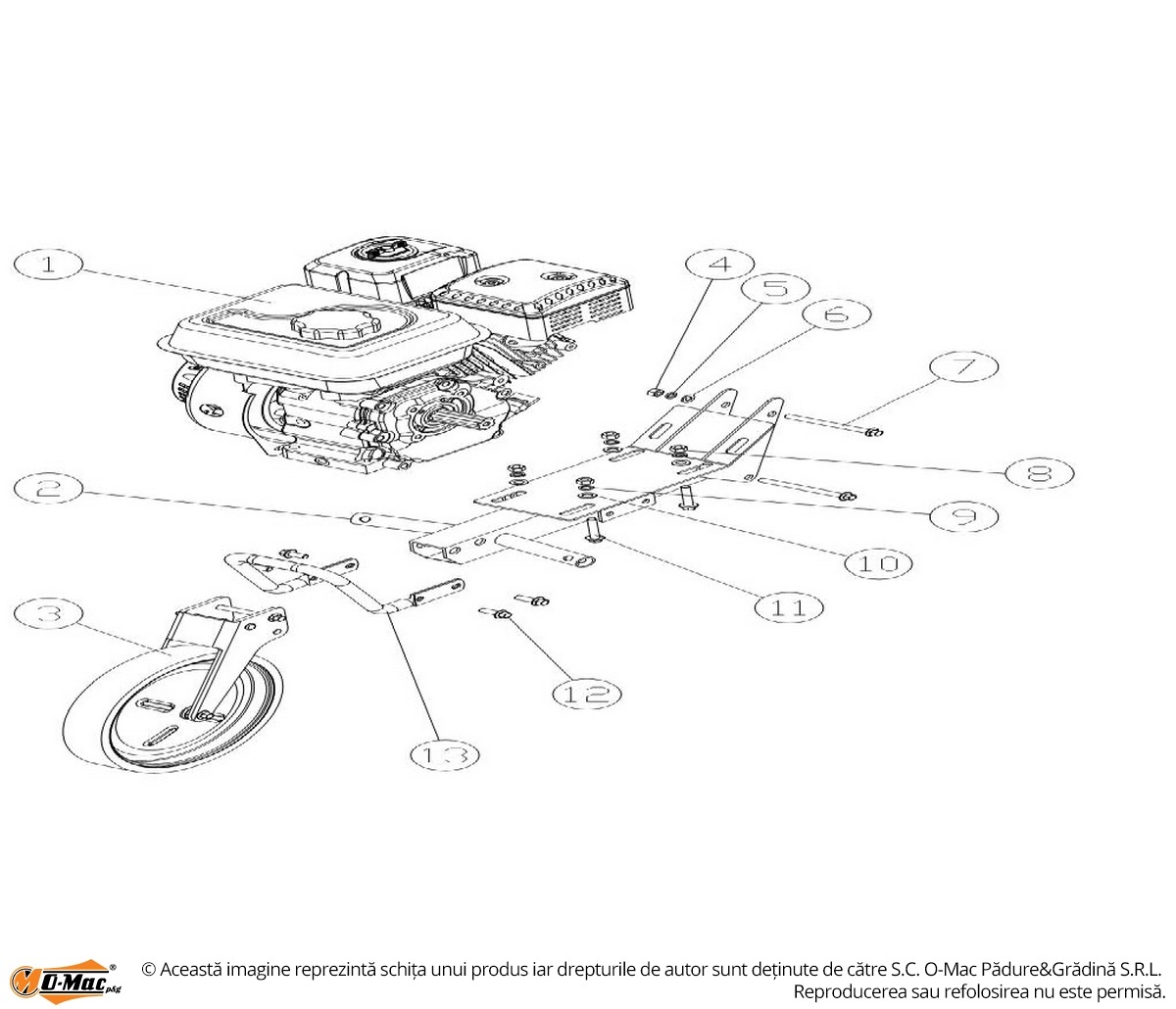 1
2
3
4
5
6
7
8
9
10
11
12
13

O-Mac p&g

© Această imagine reprezintă schița unui produs iar drepturile de autor sunt deținute de către S.C. O-Mac Pădure&Grădină S.R.L. Reproducerea sau refolosirea nu este permisă.